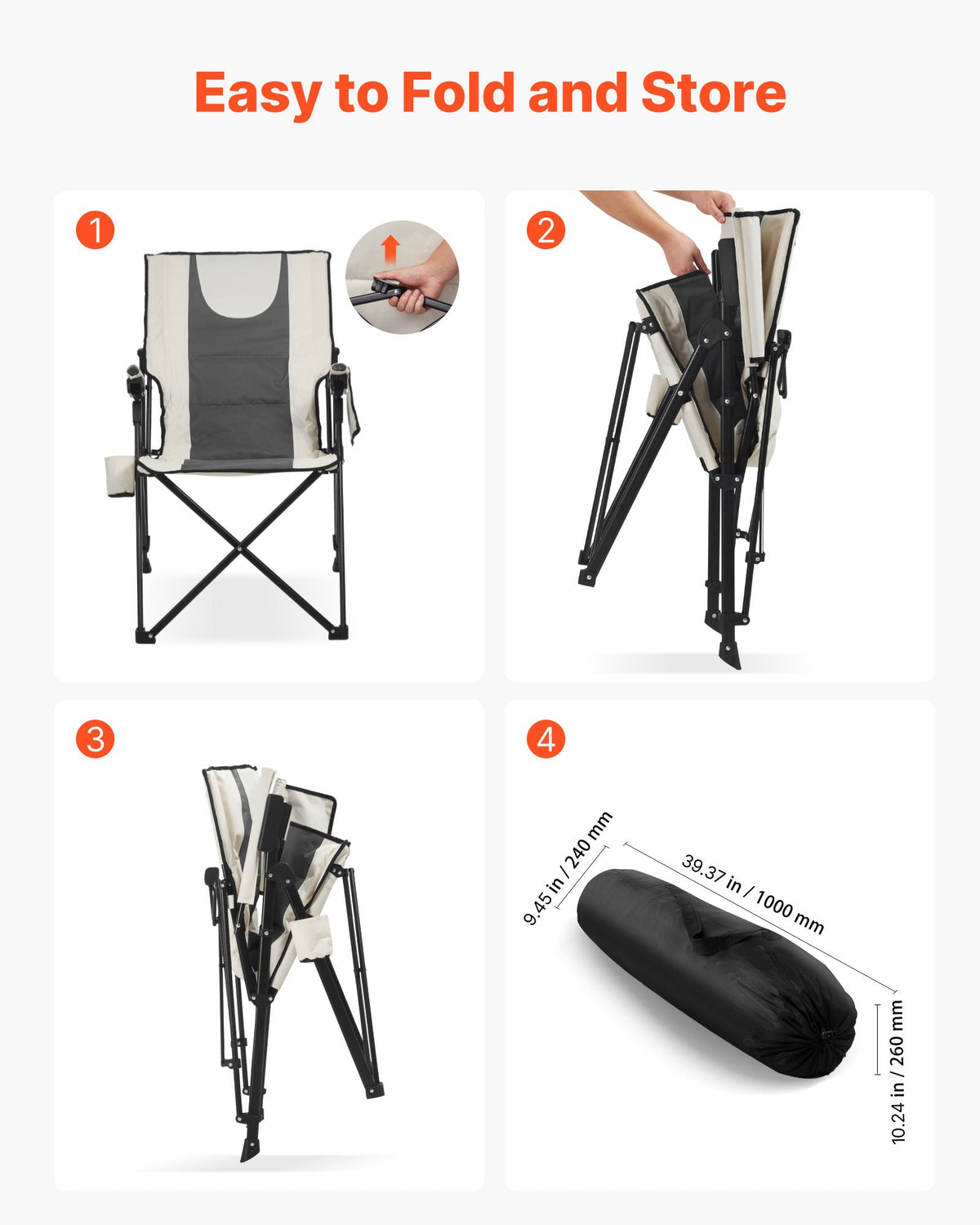 Easy to Fold and Store

1

2

3

4

9.45 in / 240 mm

39.37 in / 1000 mm

10.24 in / 260 mm